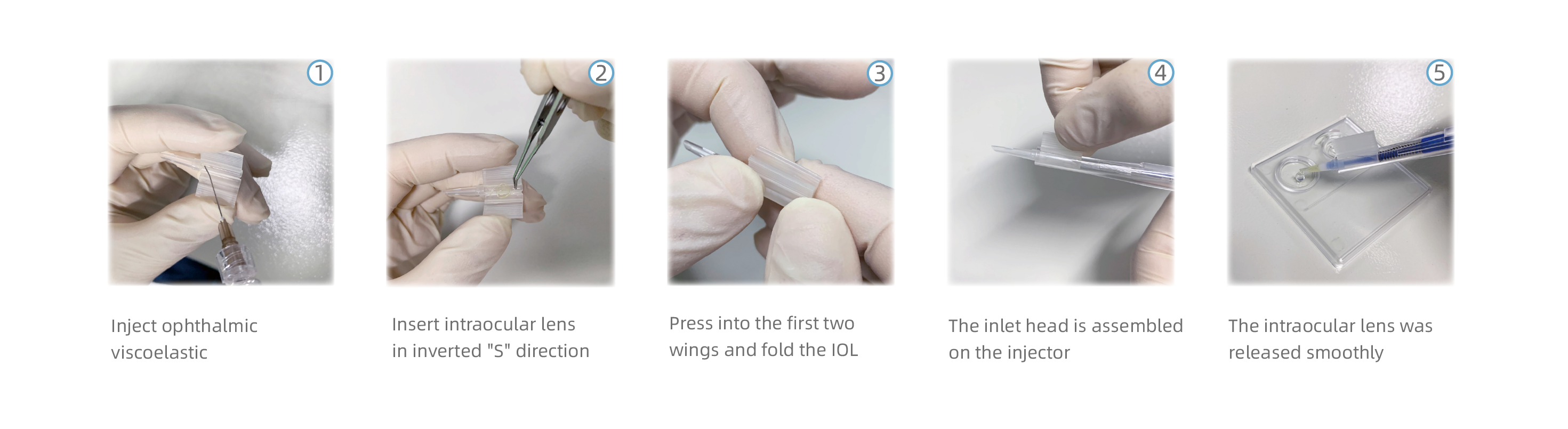 ①

Inject ophthalmic viscoelastic

②

Insert intraocular lens in inverted "S" direction

③

Press into the first two wings and fold the IOL

④

The inlet head is assembled on the injector

⑤

The intraocular lens was released smoothly